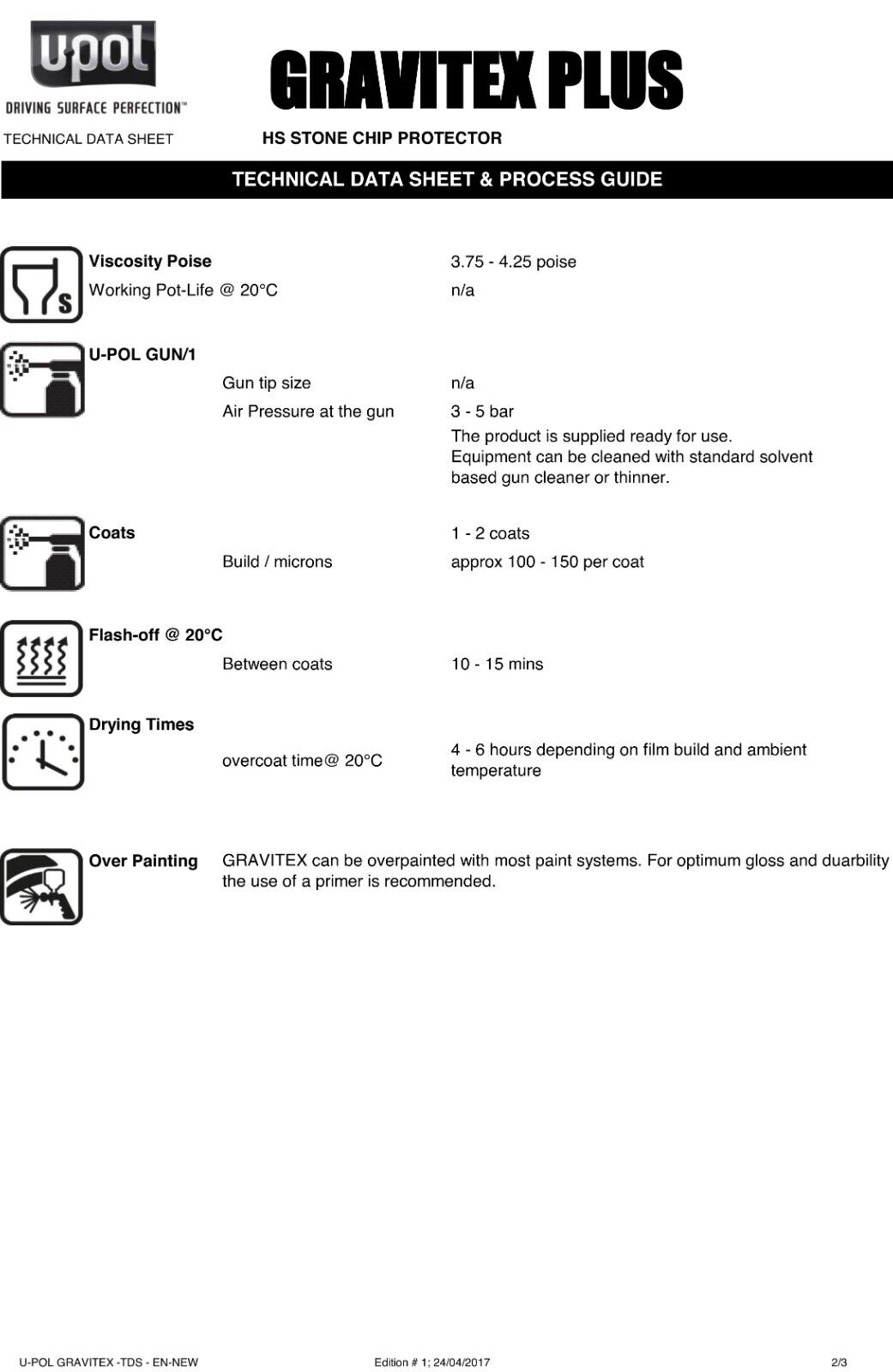 upol

DRIVING SURFACE PERFECTION™

GRAVITEX PLUS

TECHNICAL DATA SHEET

HS STONE CHIP PROTECTOR

TECHNICAL DATA SHEET & PROCESS GUIDE

S

Viscosity Poise 3.75 - 4.25 poise

Working Pot-Life @ 20°C n/a

U-POL GUN/1

Gun tip size n/a

Air Pressure at the gun 3 - 5 bar

The product is supplied ready for use. Equipment can be cleaned with standard solvent based gun cleaner or thinner.

Coats 1 - 2 coats

Build / microns approx 100 - 150 per coat

Flash-off @ 20°C

Between coats 10 - 15 mins

Drying Times

overcoat time@ 20°C 4 - 6 hours depending on film build and ambient temperature

Over Painting GRAVITEX can be overpainted with most paint systems. For optimum gloss and duarbility the use of a primer is recommended.

U-POL GRAVITEX -TDS - EN-NEW

Edition # 1; 24/04/2017

2/3